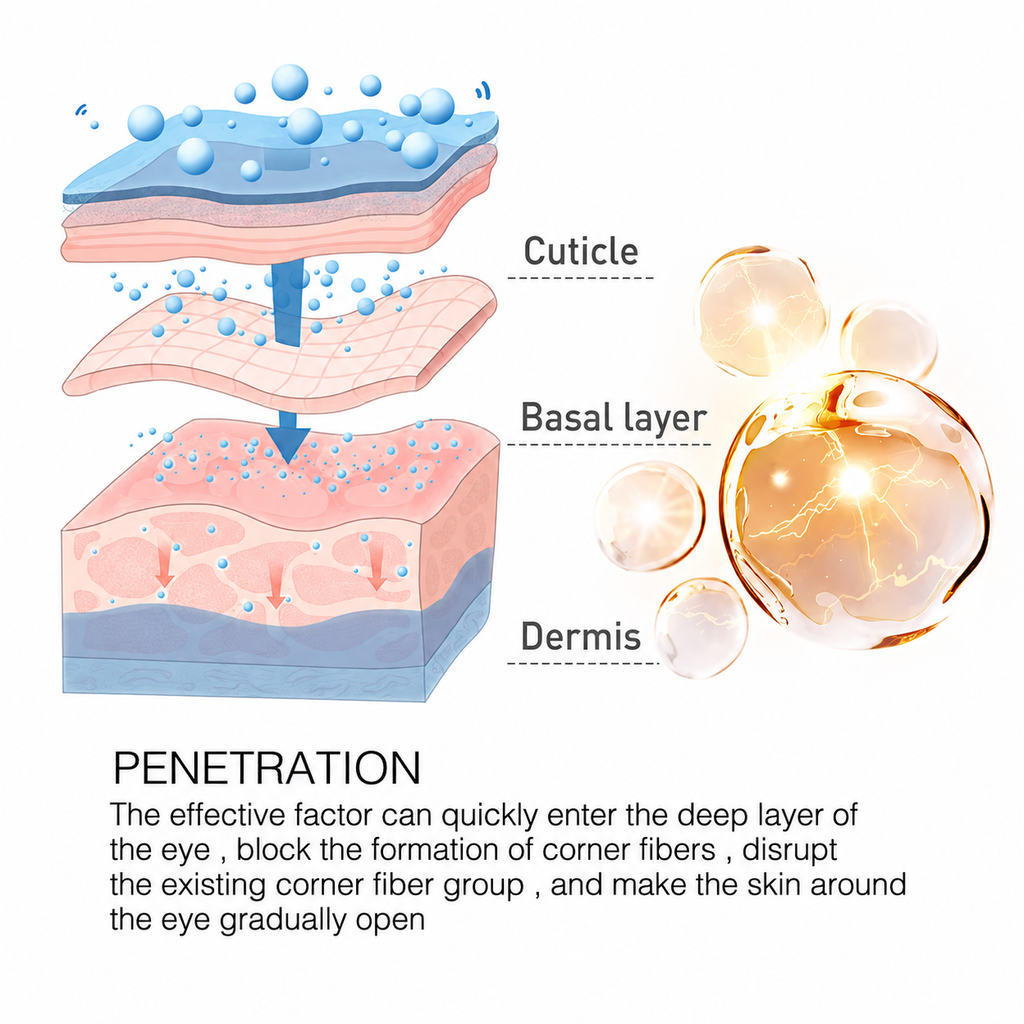 Cuticle

Basal layer

Dermis

PENETRATION

The effective factor can quickly enter the deep layer of the eye , block the formation of corner fibers , disrupt the existing corner fiber group , and make the skin around the eye gradually open